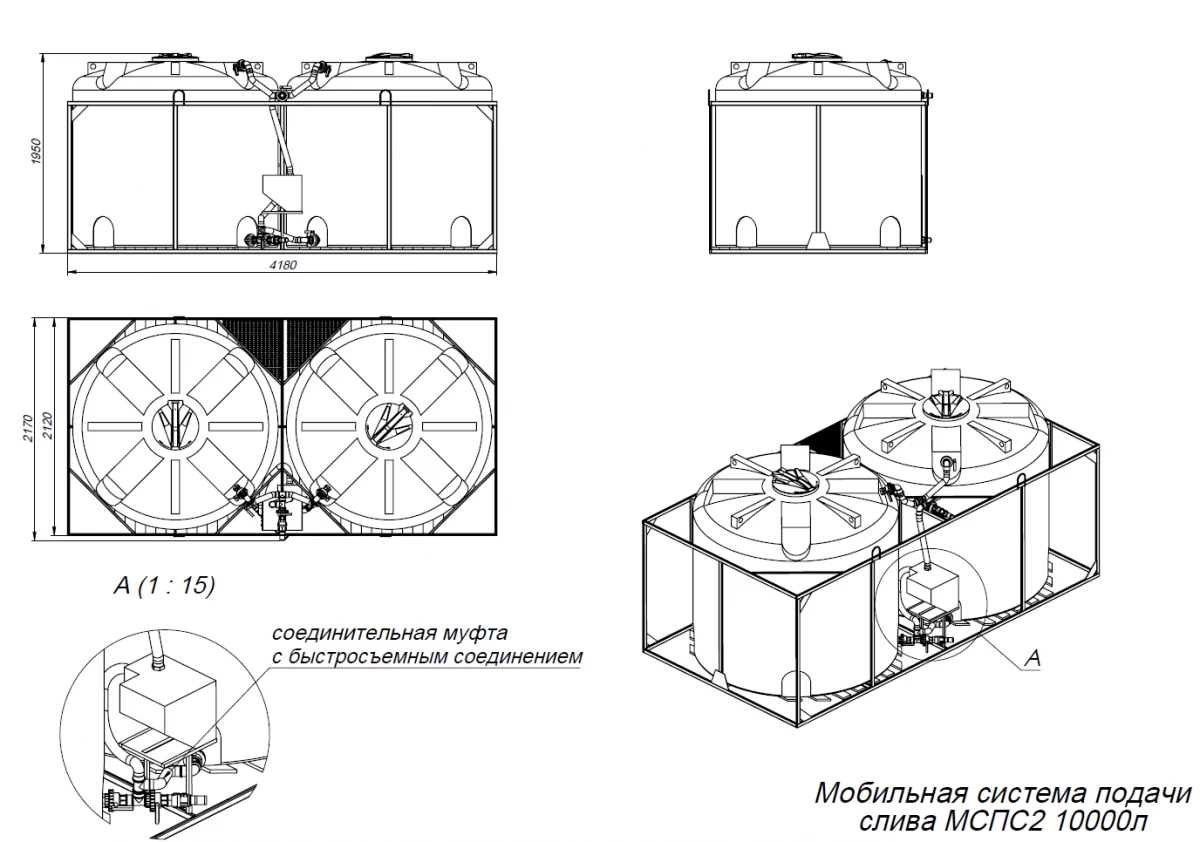 1950

4180

2170

2120

A (1 : 15)

соединительная муфта с быстросъемным соединением

A

Мобильная система подачи слива МСПС2 10000л